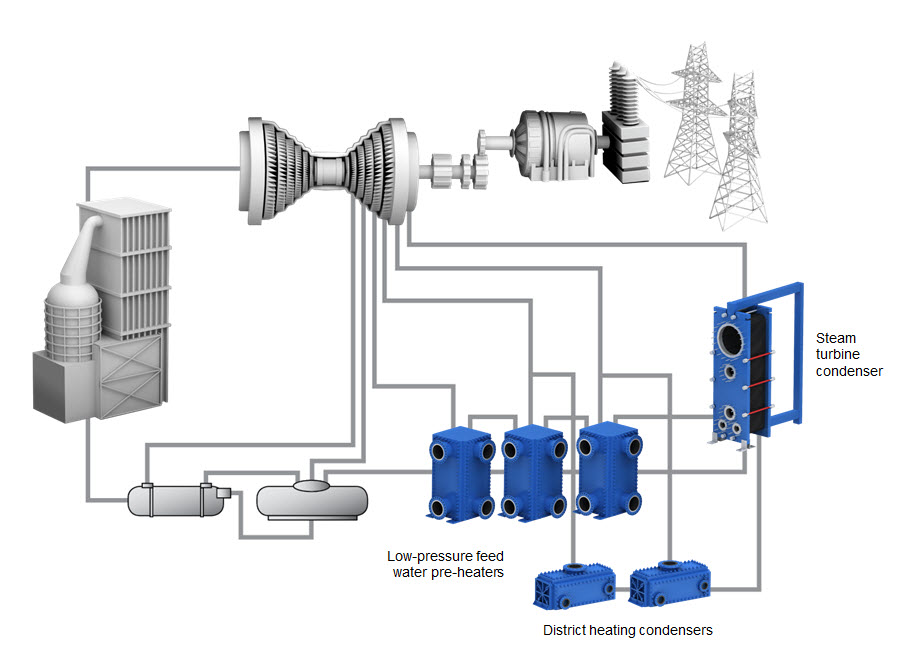 Steam turbine condenser

Low-pressure feed water pre-heaters

District heating condensers