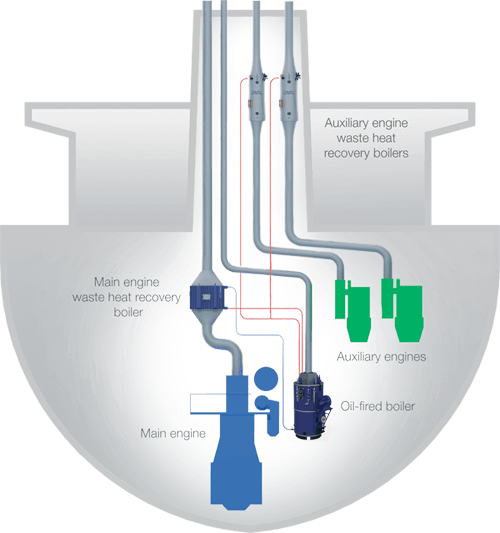 Auxiliary engine waste heat recovery boilers

Main engine waste heat recovery boiler

Auxiliary engines

Oil-fired boiler

Main engine